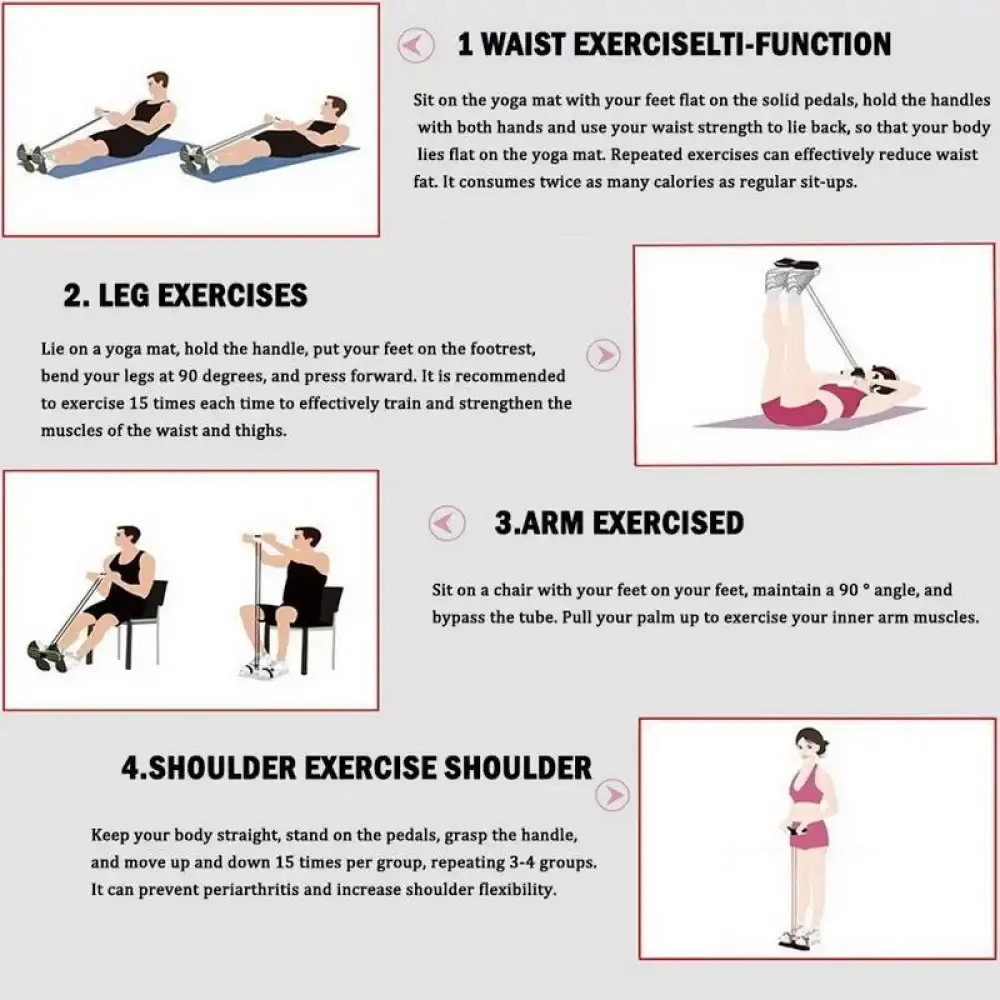 1 WAIST EXERCISELTI-FUNCTION

Sit on the yoga mat with your feet flat on the solid pedals, hold the handles with both hands and use your waist strength to lie back, so that your body lies flat on the yoga mat. Repeated exercises can effectively reduce waist fat. It consumes twice as many calories as regular sit-ups.

2. LEG EXERCISES

Lie on a yoga mat, hold the handle, put your feet on the footrest, bend your legs at 90 degrees, and press forward. It is recommended to exercise 15 times each time to effectively train and strengthen the muscles of the waist and thighs.

3.ARM EXERCISED

Sit on a chair with your feet on your feet, maintain a 90 ° angle, and bypass the tube. Pull your palm up to exercise your inner arm muscles.

4.SHOULDER EXERCISE SHOULDER

Keep your body straight, stand on the pedals, grasp the handle, and move up and down 15 times per group, repeating 3-4 groups. It can prevent periarthritis and increase shoulder flexibility.